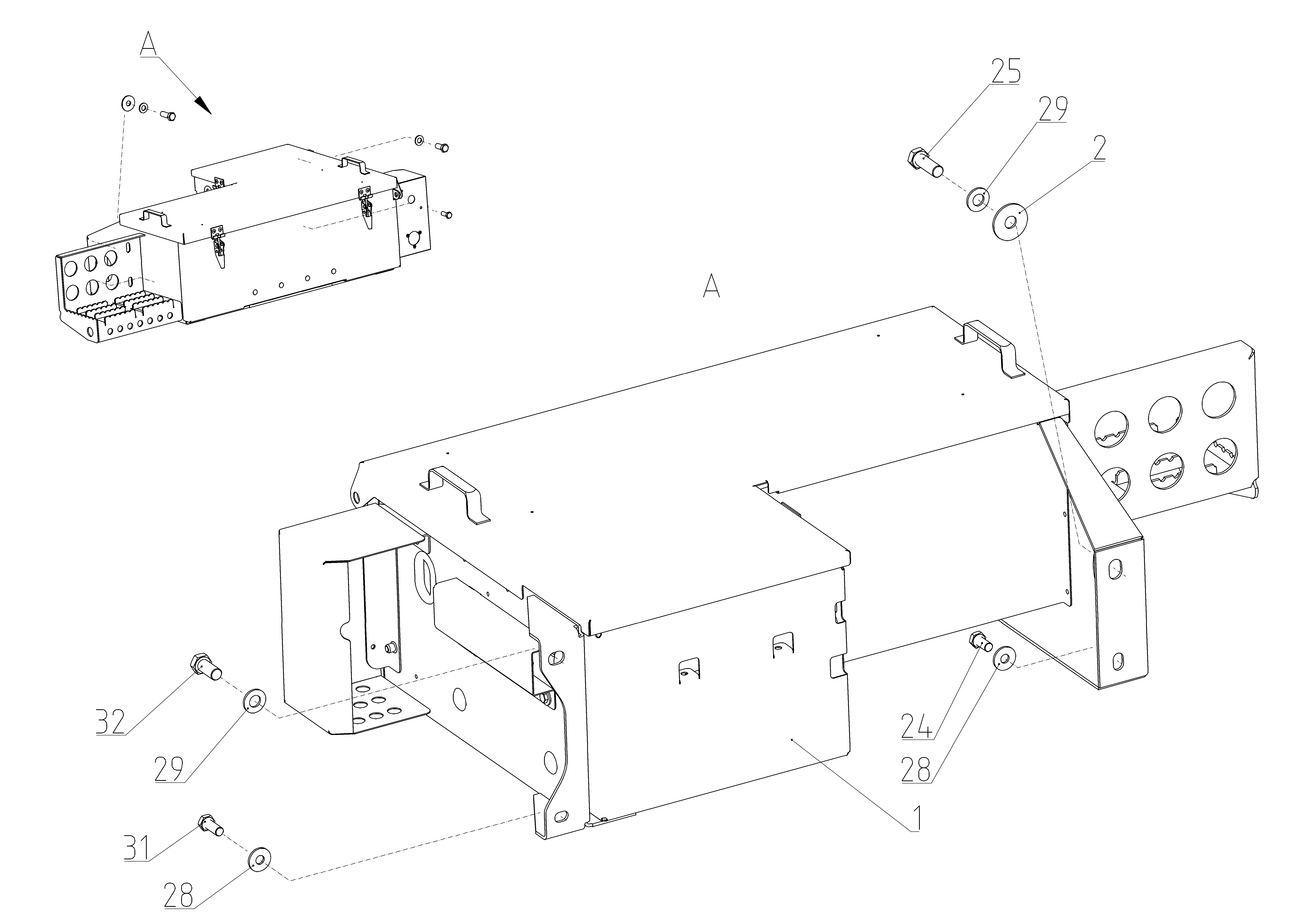 A

25

29

2

A

32

29

24

28

1

31

28